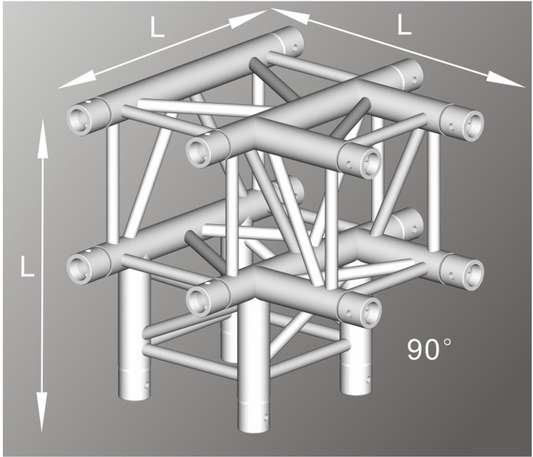 L
L
L
90°